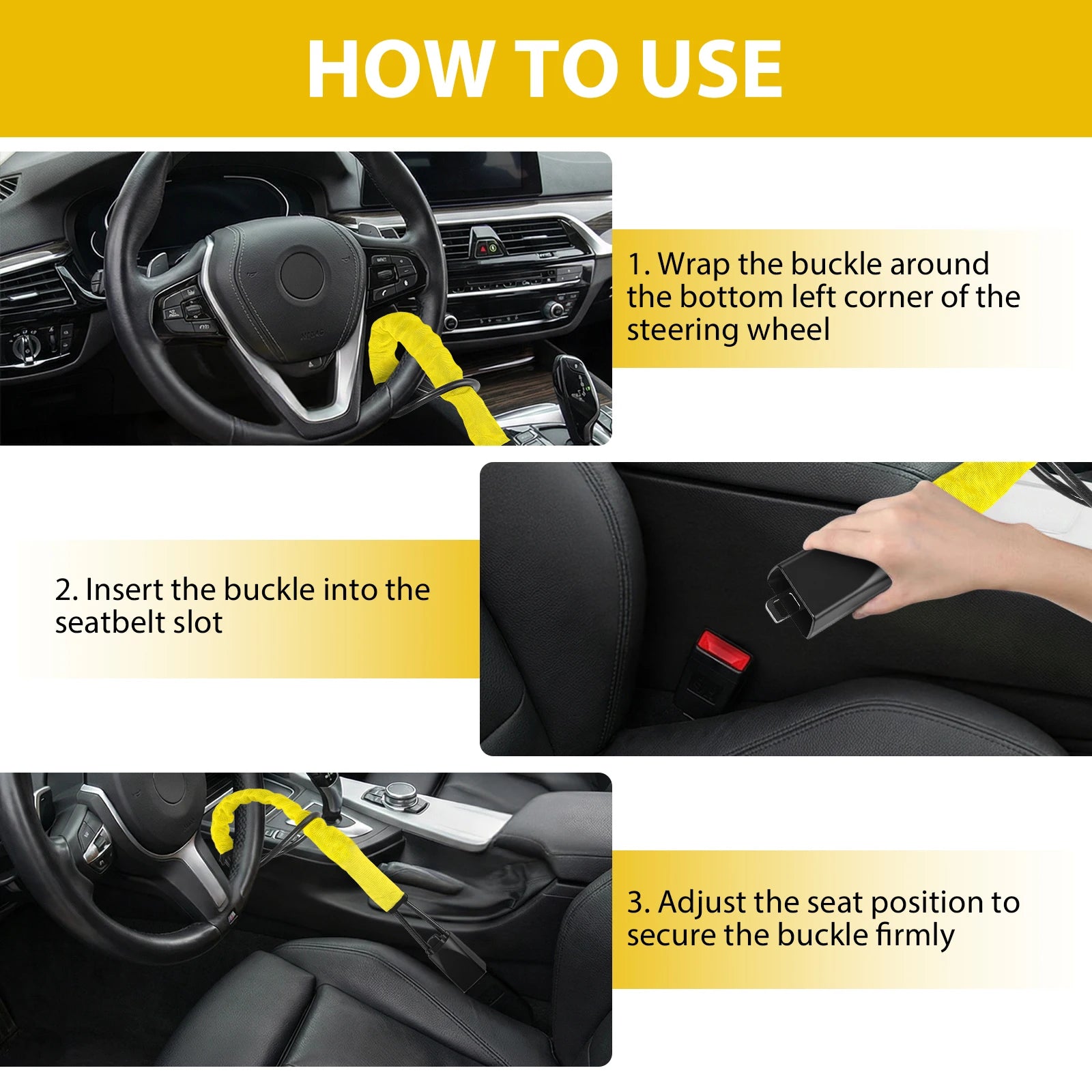 HOW TO USE

1. Wrap the buckle around the bottom left corner of the steering wheel

2. Insert the buckle into the seatbelt slot

3. Adjust the seat position to secure the buckle firmly